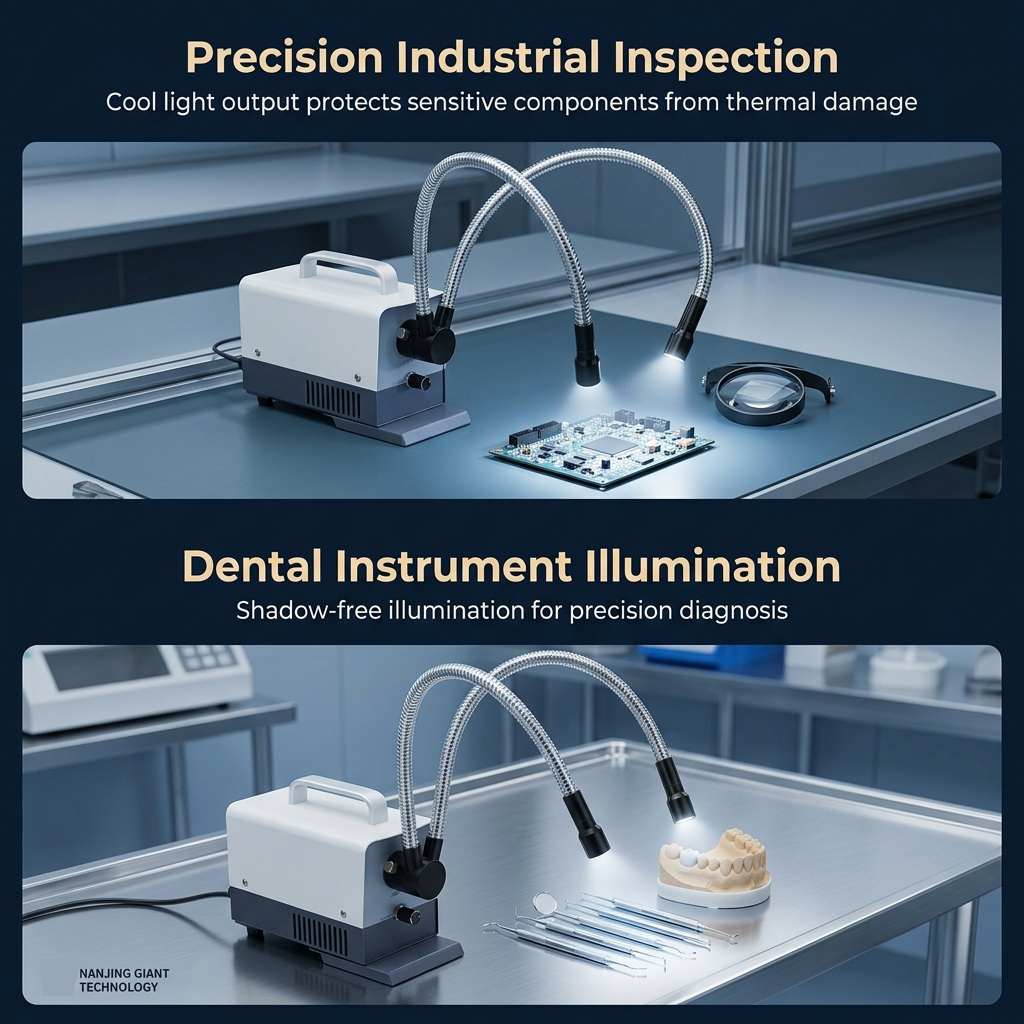 Precision Industrial Inspection

Cool light output protects sensitive components from thermal damage

Dental Instrument Illumination

Shadow-free illumination for precision diagnosis

NANJING GIANT TECHNOLOGY